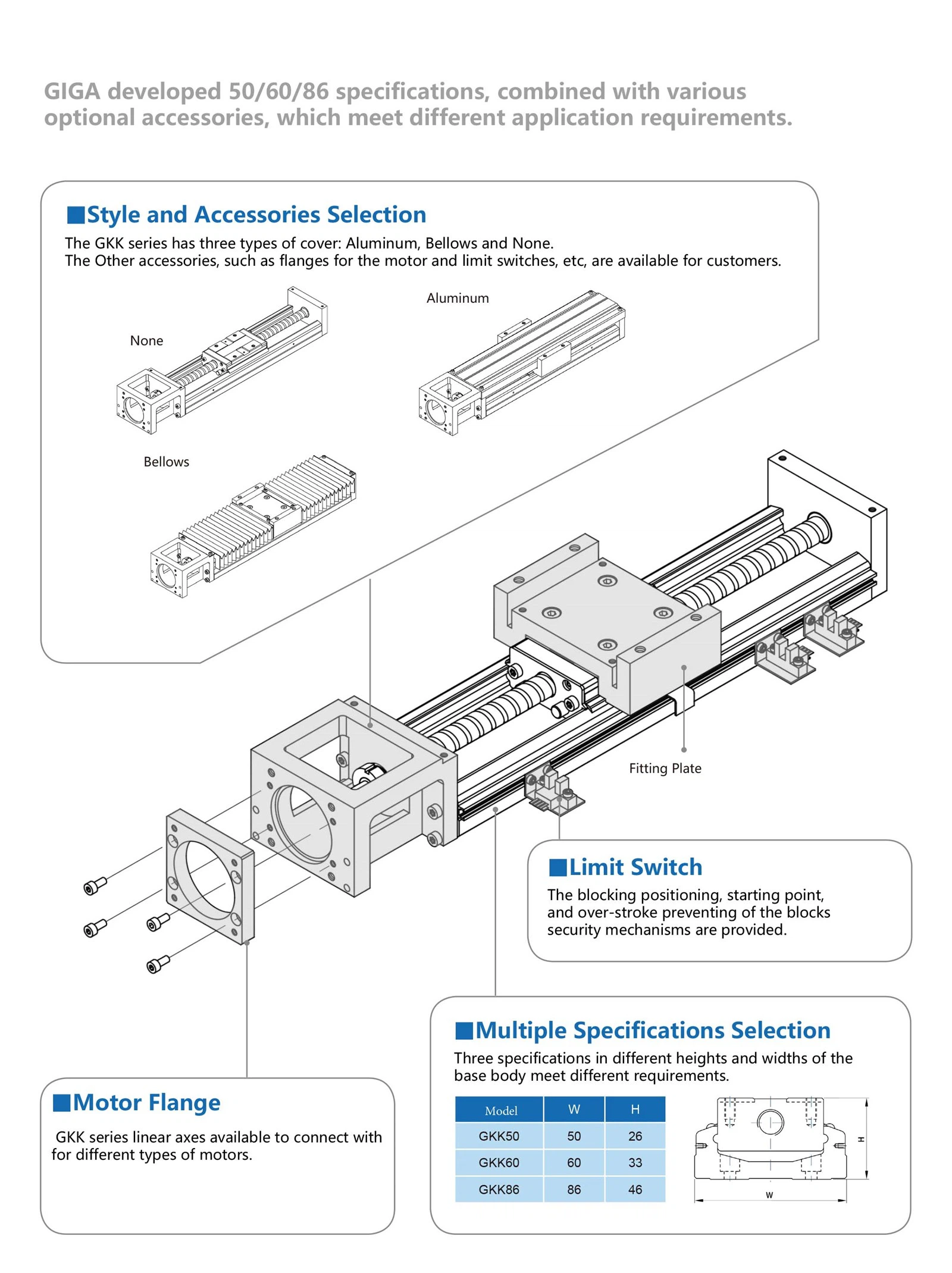 GIGA developed 50/60/86 specifications, combined with various optional accessories, which meet different application requirements.

■Style and Accessories Selection

The GKK series has three types of cover: Aluminum, Bellows and None.
The Other accessories, such as flanges for the motor and limit switches, etc, are available for customers.

None

Aluminum

Bellows

Fitting Plate

■Limit Switch

The blocking positioning, starting point, and over-stroke preventing of the blocks security mechanisms are provided.

■Multiple Specifications Selection

Three specifications in different heights and widths of the base body meet different requirements.

| Model | W | H |
|---|---|---|
| GKK50 | 50 | 26 |
| GKK60 | 60 | 33 |
| GKK86 | 86 | 46 |

H

W

■Motor Flange

GKK series linear axes available to connect with for different types of motors.